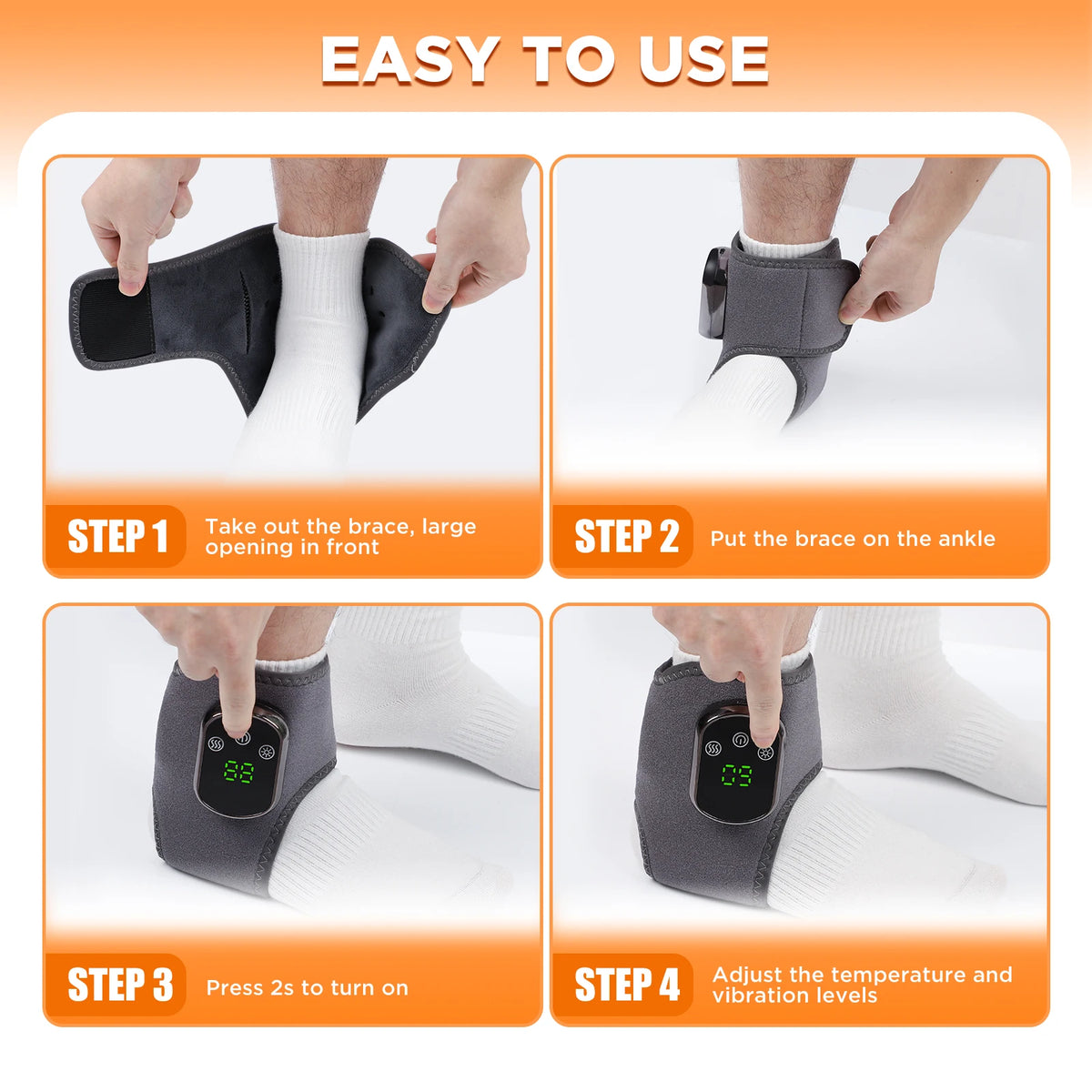 EASY TO USE

STEP 1 Take out the brace, large opening in front

STEP 2 Put the brace on the ankle

88

STEP 3 Press 2s to turn on

09

STEP 4 Adjust the temperature and vibration levels